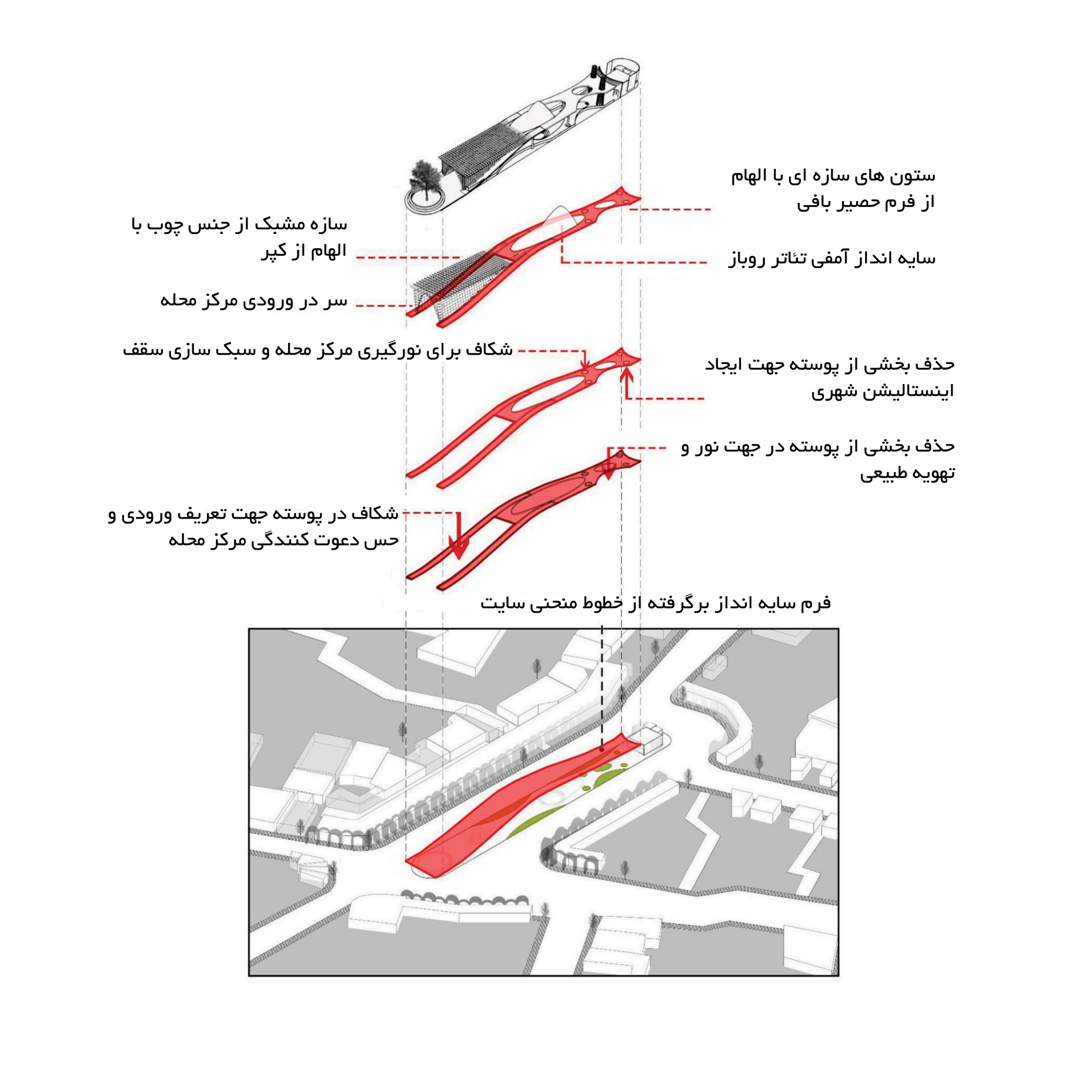 ستون های سازه ای با الهام از فرم حصیر بافی

سازه مشبک از جنس چوب با الهام از کپر

سایه انداز آمفی تئاتر روباز

سر در ورودی مرکز محله

شکاف برای نورگیری مرکز محله و سبک سازی سقف

حذف بخشی از پوسته جهت ایجاد اینستالیشن شهری

حذف بخشی از پوسته در جهت نور و تهویه طبیعی

شکاف در پوسته جهت تعریف ورودی و حس دعوت کنندگی مرکز محله

فرم سایه انداز برگرفته از خطوط منحنی سایت